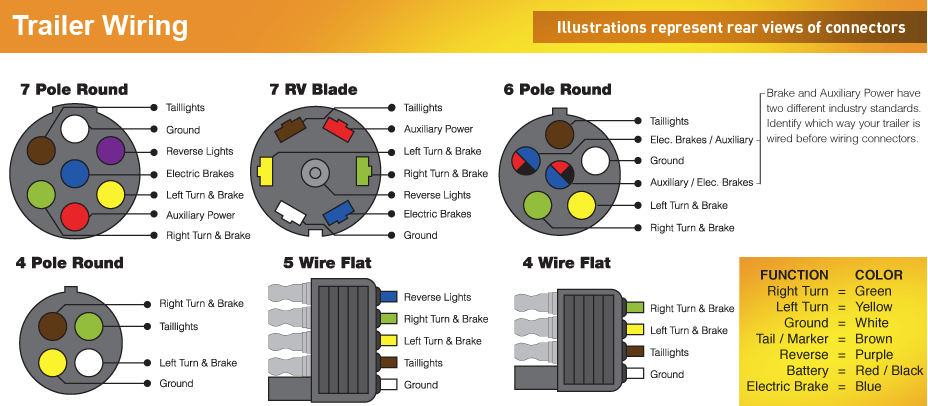 Trailer Wiring

Illustrations represent rear views of connectors

7 Pole Round
Taillights
Ground
Reverse Lights
Electric Brakes
Left Turn & Brake
Auxiliary Power
Right Turn & Brake

7 RV Blade
Taillights
Auxiliary Power
Left Turn & Brake
Right Turn & Brake
Reverse Lights
Electric Brakes
Ground

6 Pole Round
Taillights
Elec. Brakes / Auxiliary
Ground
Auxiliary / Elec. Brakes
Left Turn & Brake
Right Turn & Brake

Brake and Auxiliary Power have two different industry standards. Identify which way your trailer is wired before wiring connectors.

4 Pole Round
Right Turn & Brake
Taillights
Left Turn & Brake
Ground

5 Wire Flat
Reverse Lights
Right Turn & Brake
Left Turn & Brake
Taillights
Ground

4 Wire Flat
Right Turn & Brake
Left Turn & Brake
Taillights
Ground

| FUNCTION | | COLOR |
|---|---|---|
| Right Turn | = | Green |
| Left Turn | = | Yellow |
| Ground | = | White |
| Tail / Marker | = | Brown |
| Reverse | = | Purple |
| Battery | = | Red / Black |
| Electric Brake | = | Blue |