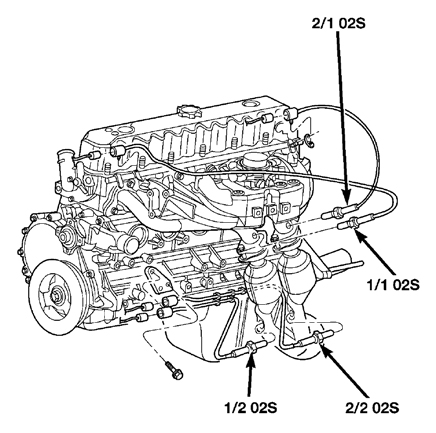 2/1 02S

1/1 02S

1/2 02S

2/2 02S