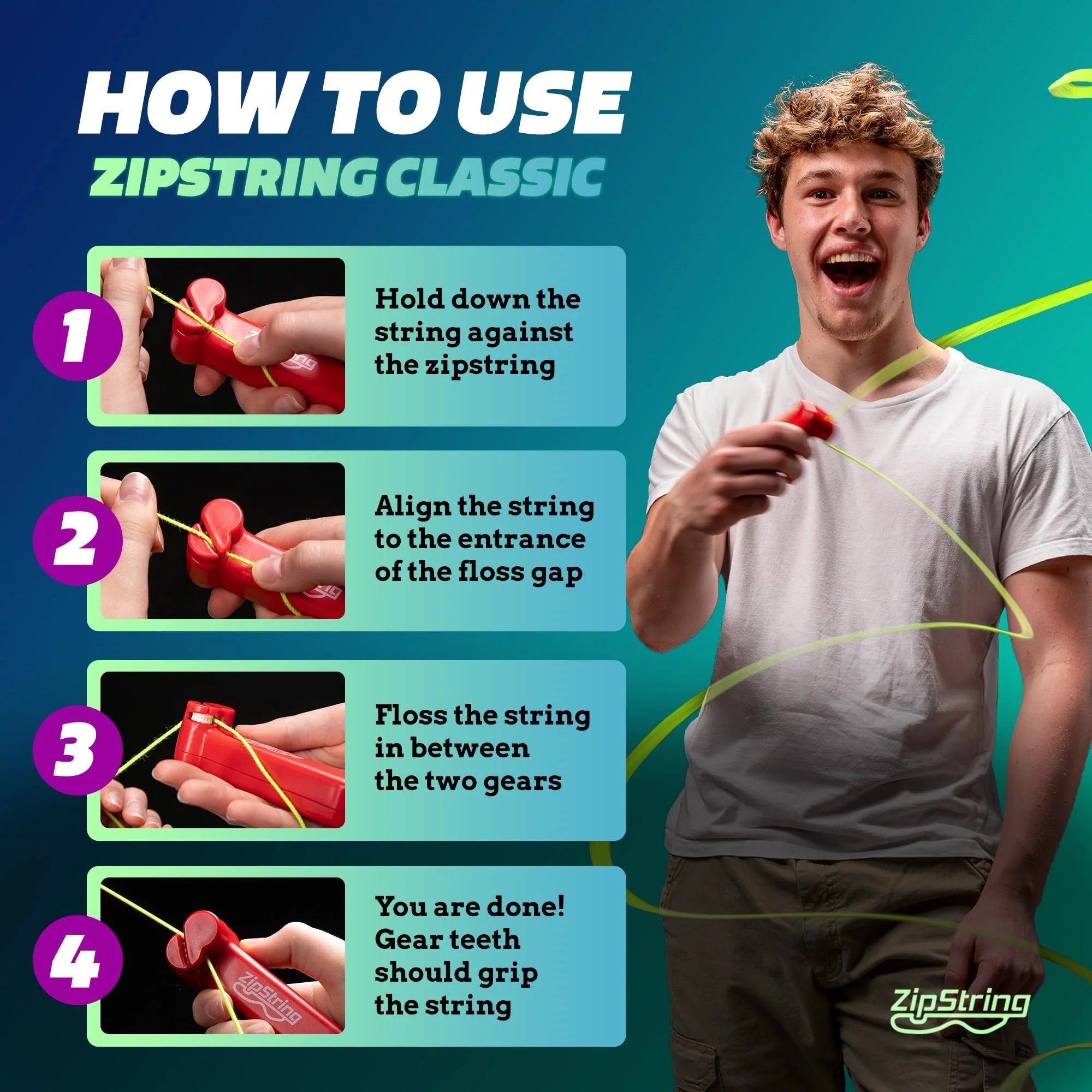 HOW TO USE
ZIPSTRING CLASSIC

1

Hold down the string against the zipstring

2

Align the string to the entrance of the floss gap

3

Floss the string in between the two gears

4

ZipString

You are done! Gear teeth should grip the string

ZipString