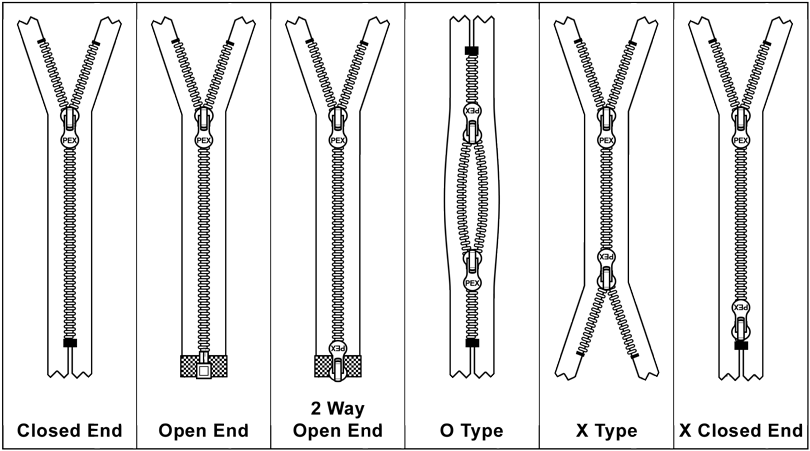 PEX

Closed End

PEX

Open End

PEX

PEX

2 Way Open End

PEX

PEX

O Type

PEX

PEX

X Type

PEX

PEX

X Closed End