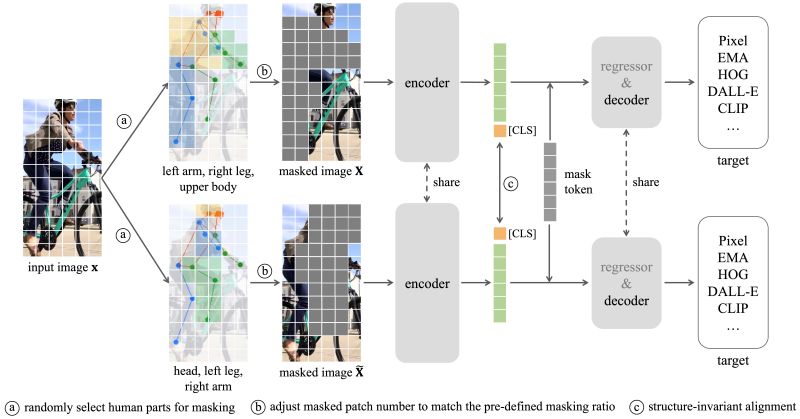 input image $\mathbf{x}$

a

a

left arm, right leg, upper body

head, left leg, right arm

b

b

masked image $\mathbf{X}$

masked image $\tilde{\mathbf{X}}$

encoder

share

encoder

[CLS]

c

[CLS]

mask token

regressor & decoder

share

regressor & decoder

Pixel
EMA
HOG
DALL-E
CLIP
…

target

Pixel
EMA
HOG
DALL-E
CLIP
…

target

a randomly select human parts for masking   b adjust masked patch number to match the pre-defined masking ratio   c structure-invariant alignment