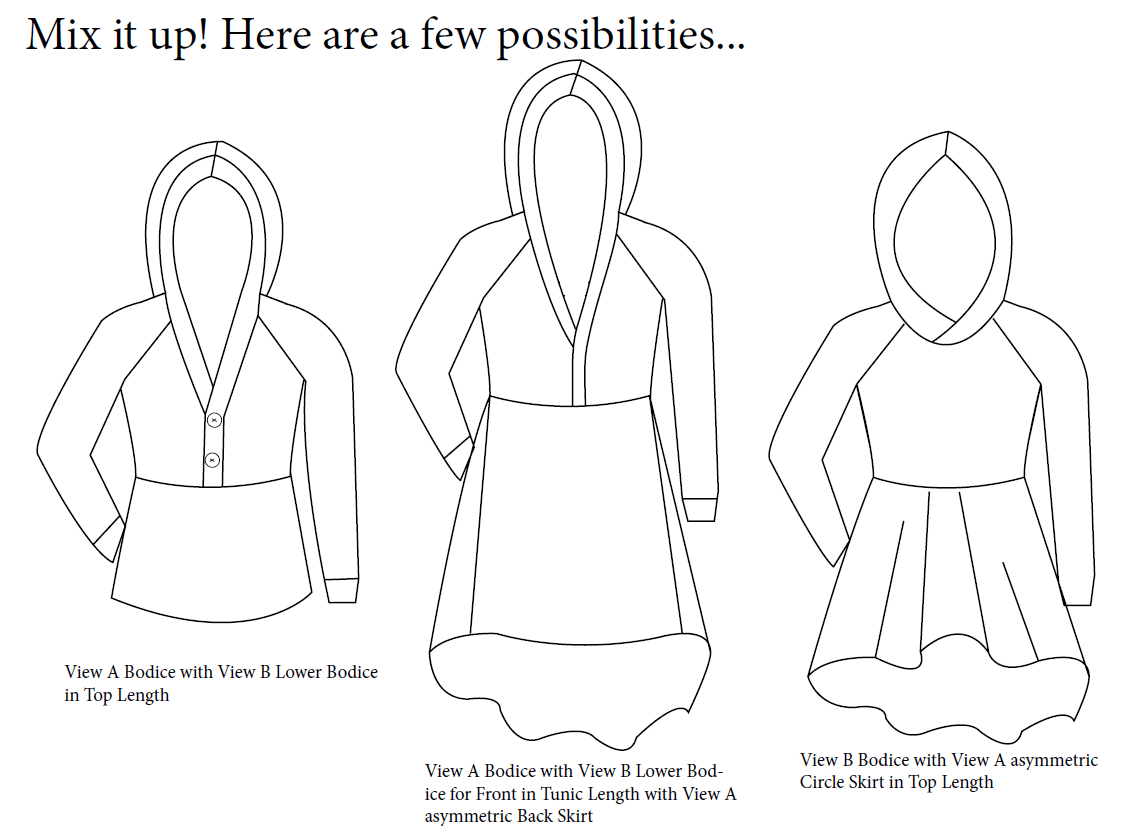 Mix it up! Here are a few possibilities...

View A Bodice with View B Lower Bodice in Top Length

View A Bodice with View B Lower Bodice for Front in Tunic Length with View A asymmetric Back Skirt

View B Bodice with View A asymmetric Circle Skirt in Top Length