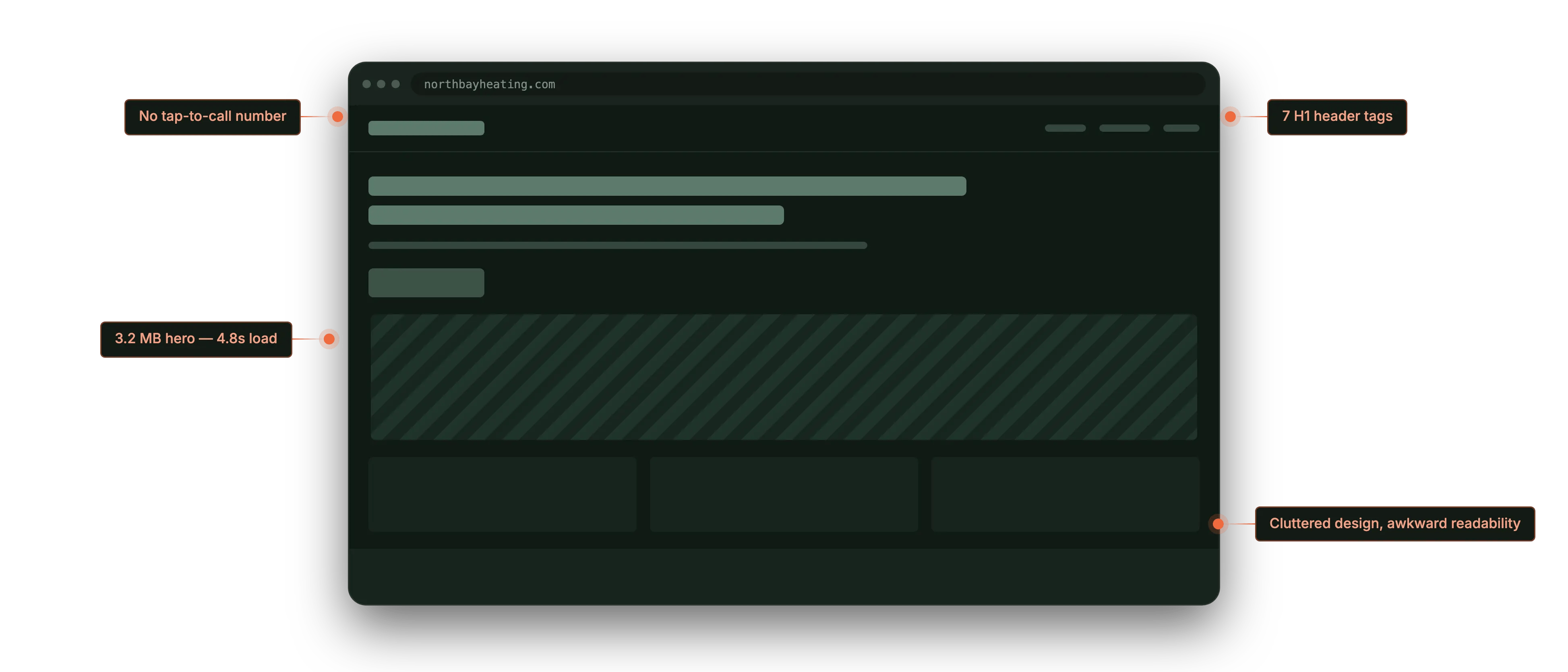 northbayheating.com

No tap-to-call number

7 H1 header tags

3.2 MB hero — 4.8s load

Cluttered design, awkward readability