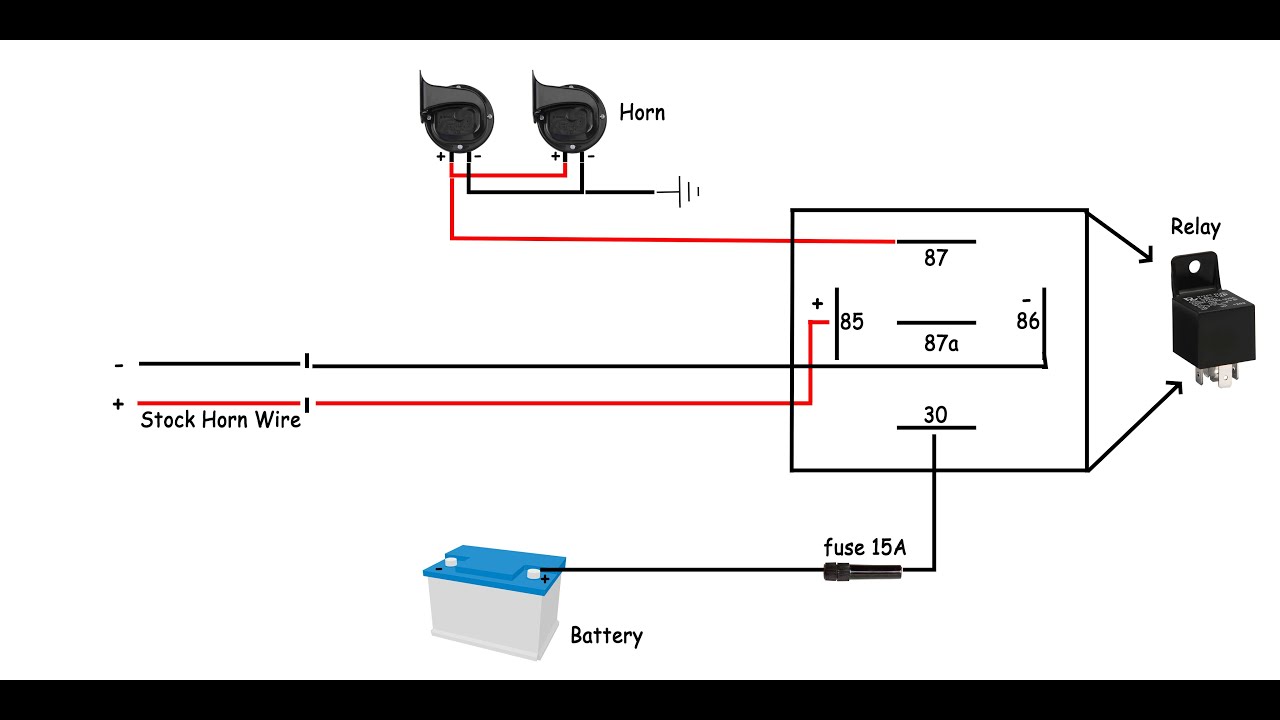 Horn

+ - + -

Relay

87

+ 85

87a

- 86

-

+ Stock Horn Wire

30

fuse 15A

- +

Battery