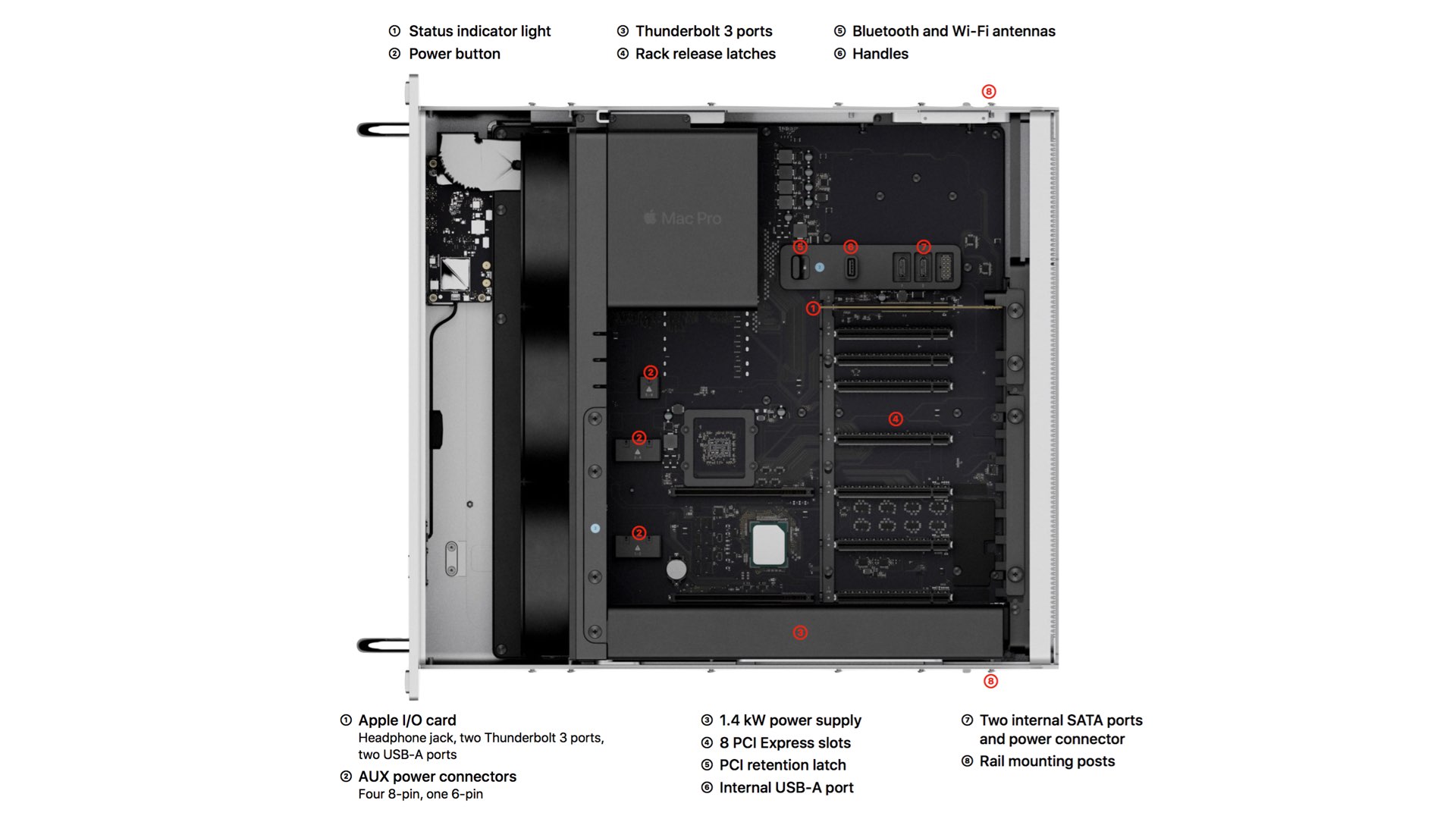 ① Status indicator light
② Power button

③ Thunderbolt 3 ports
④ Rack release latches

⑤ Bluetooth and Wi-Fi antennas
⑥ Handles

⑧

 Mac Pro

⑤ ⑥ ⑦

①

②

②

④

②

③

⑧

① Apple I/O card
Headphone jack, two Thunderbolt 3 ports, two USB-A ports

② AUX power connectors
Four 8-pin, one 6-pin

③ 1.4 kW power supply
④ 8 PCI Express slots
⑤ PCI retention latch
⑥ Internal USB-A port

⑦ Two internal SATA ports and power connector
⑧ Rail mounting posts