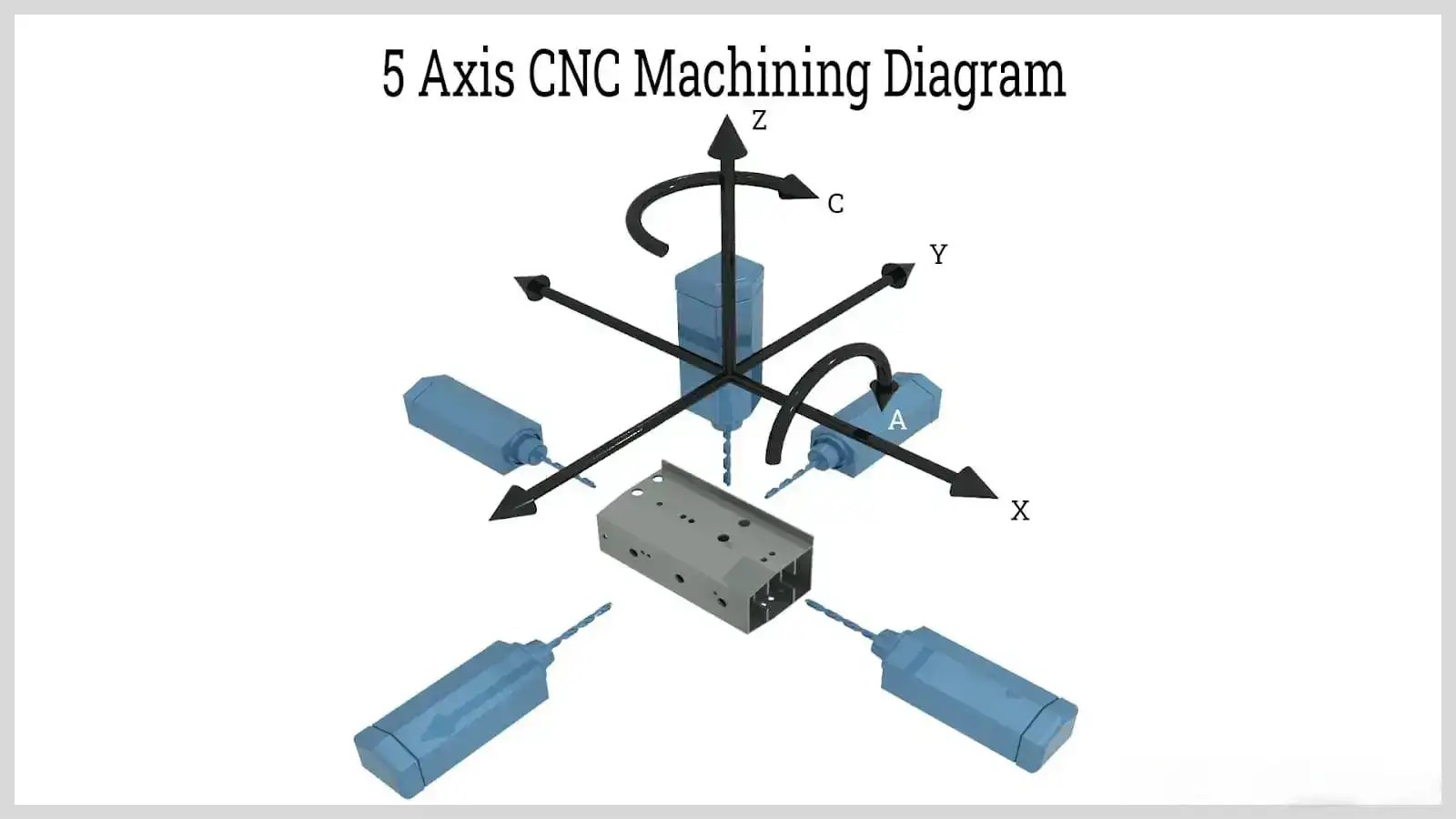 5 Axis CNC Machining Diagram

Z

C

Y

A

X