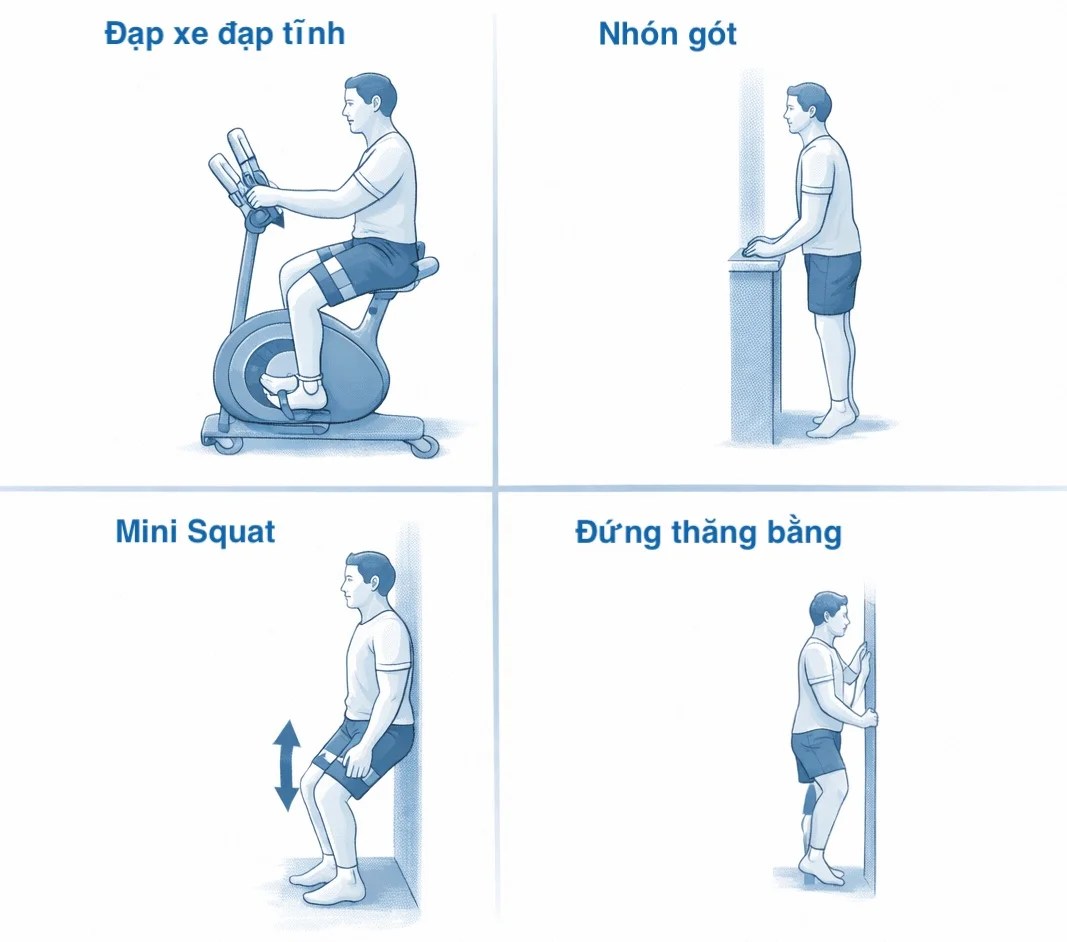 Đạp xe đạp tĩnh

Nhón gót

Mini Squat

Đứng thăng bằng