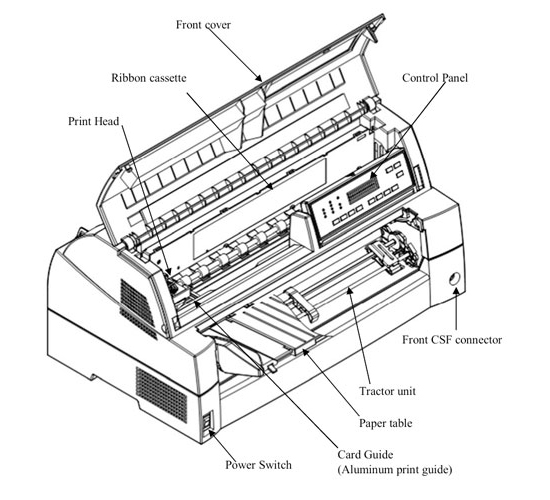 Front cover
Ribbon cassette
Control Panel
Print Head
Front CSF connector
Tractor unit
Paper table
Card Guide
(Aluminum print guide)
Power Switch