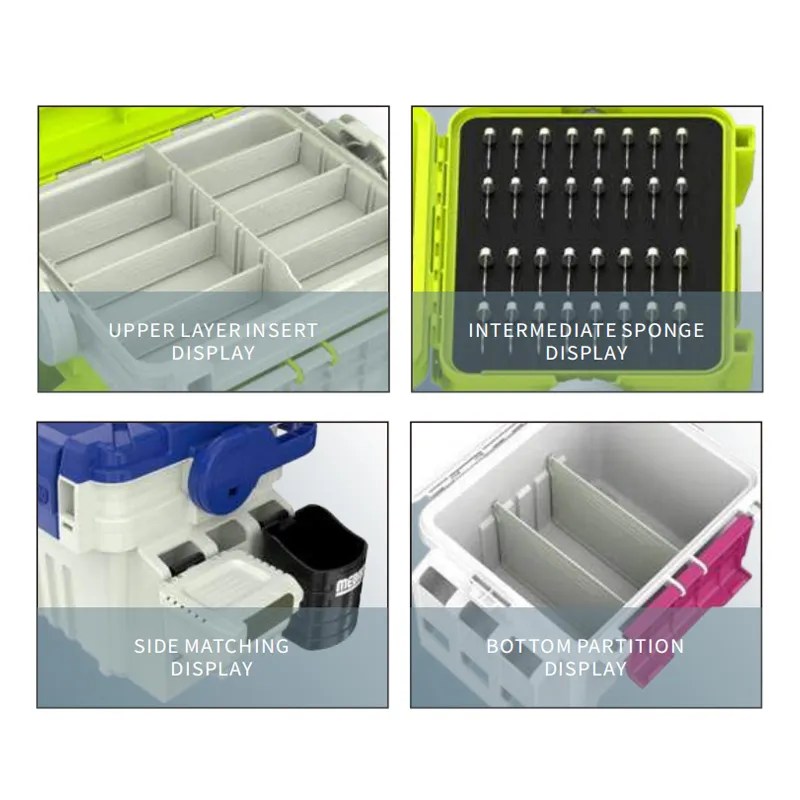 UPPER LAYER INSERT DISPLAY

INTERMEDIATE SPONGE DISPLAY

SIDE MATCHING DISPLAY

BOTTOM PARTITION DISPLAY