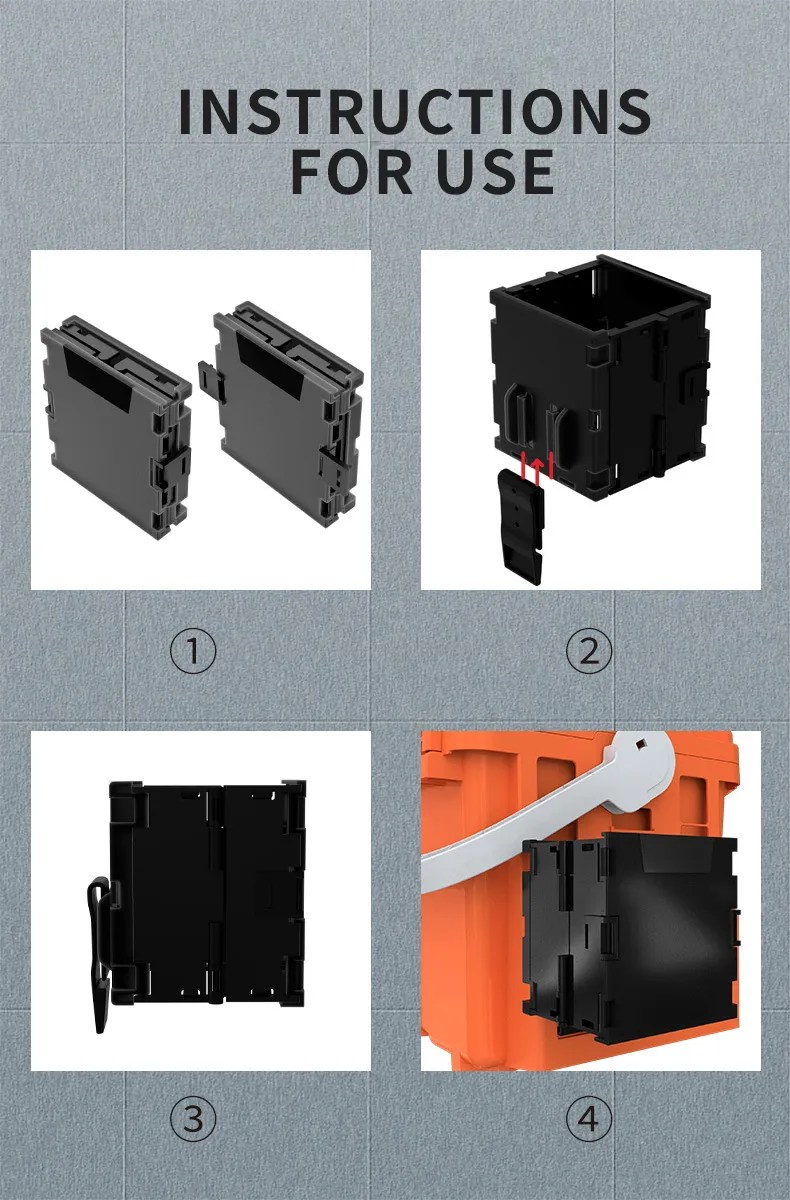 INSTRUCTIONS
FOR USE

①

②

③

④