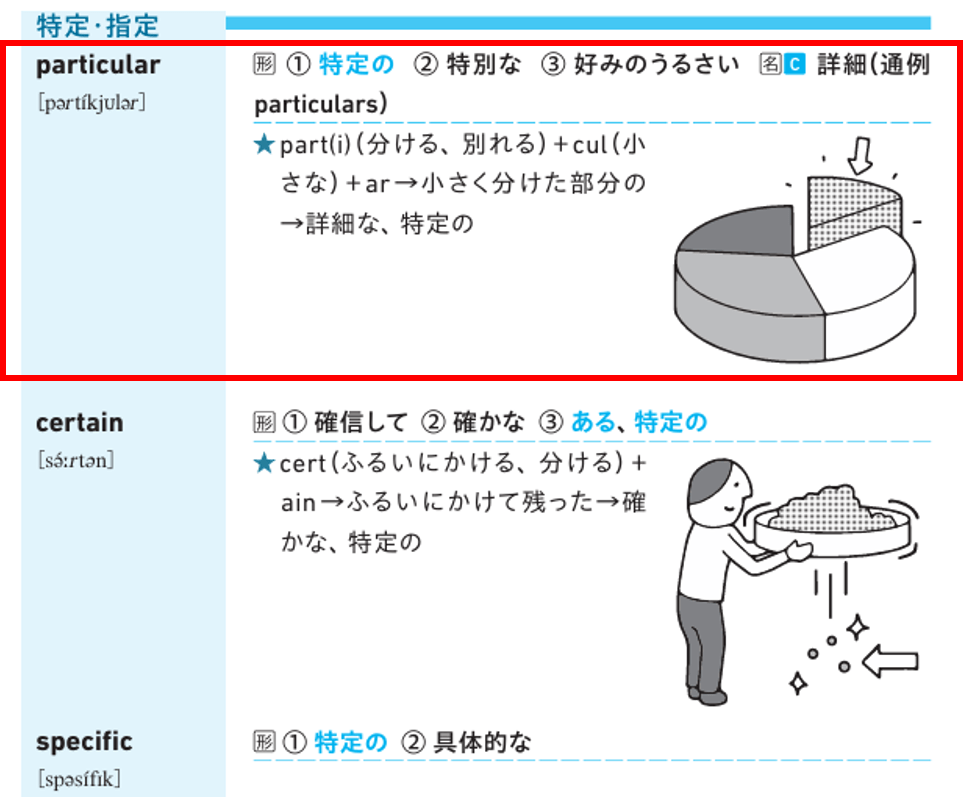 特定・指定

particular
[pərtíkjulər]

形 ① 特定の ② 特別な ③ 好みのうるさい 名C 詳細(通例 particulars)

★part(i)(分ける、別れる)+cul(小さな)+ar→小さく分けた部分の→詳細な、特定の

certain
[sə́ːrtən]

形 ① 確信して ② 確かな ③ ある、特定の

★cert(ふるいにかける、分ける)+ain→ふるいにかけて残った→確かな、特定の

specific
[spəsífik]

形 ① 特定の ② 具体的な