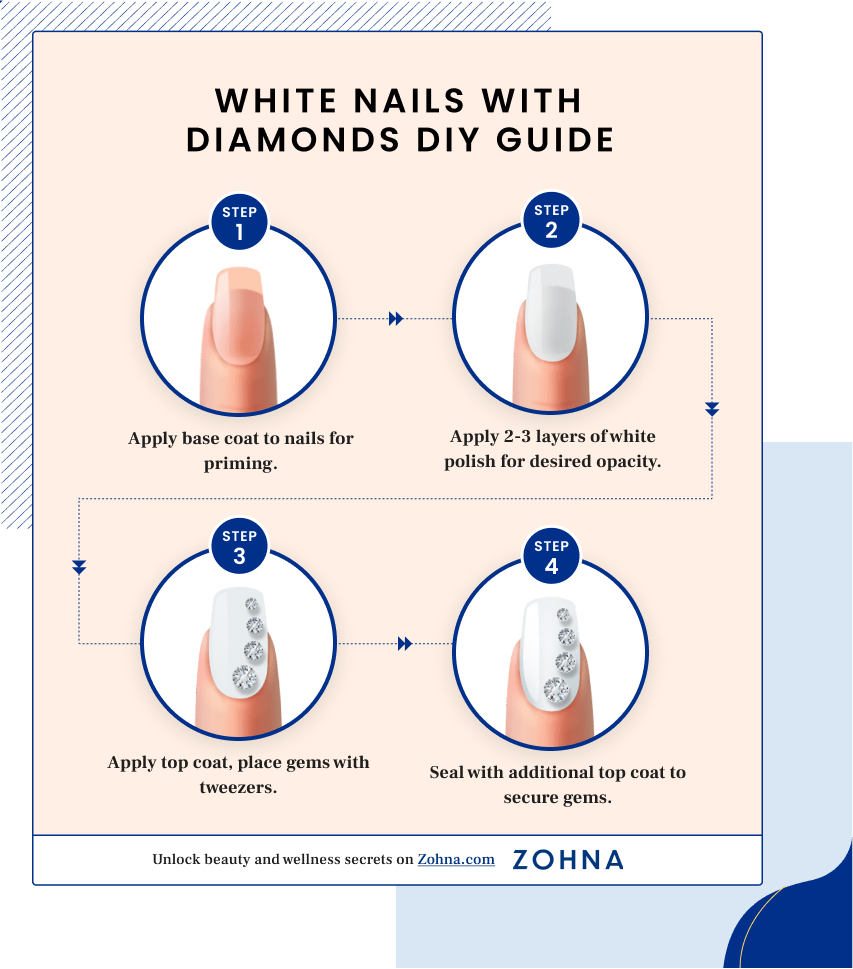 WHITE NAILS WITH DIAMONDS DIY GUIDE

STEP 1

Apply base coat to nails for priming.

STEP 2

Apply 2-3 layers of white polish for desired opacity.

STEP 3

Apply top coat, place gems with tweezers.

STEP 4

Seal with additional top coat to secure gems.

Unlock beauty and wellness secrets on Zohna.com ZOHNA