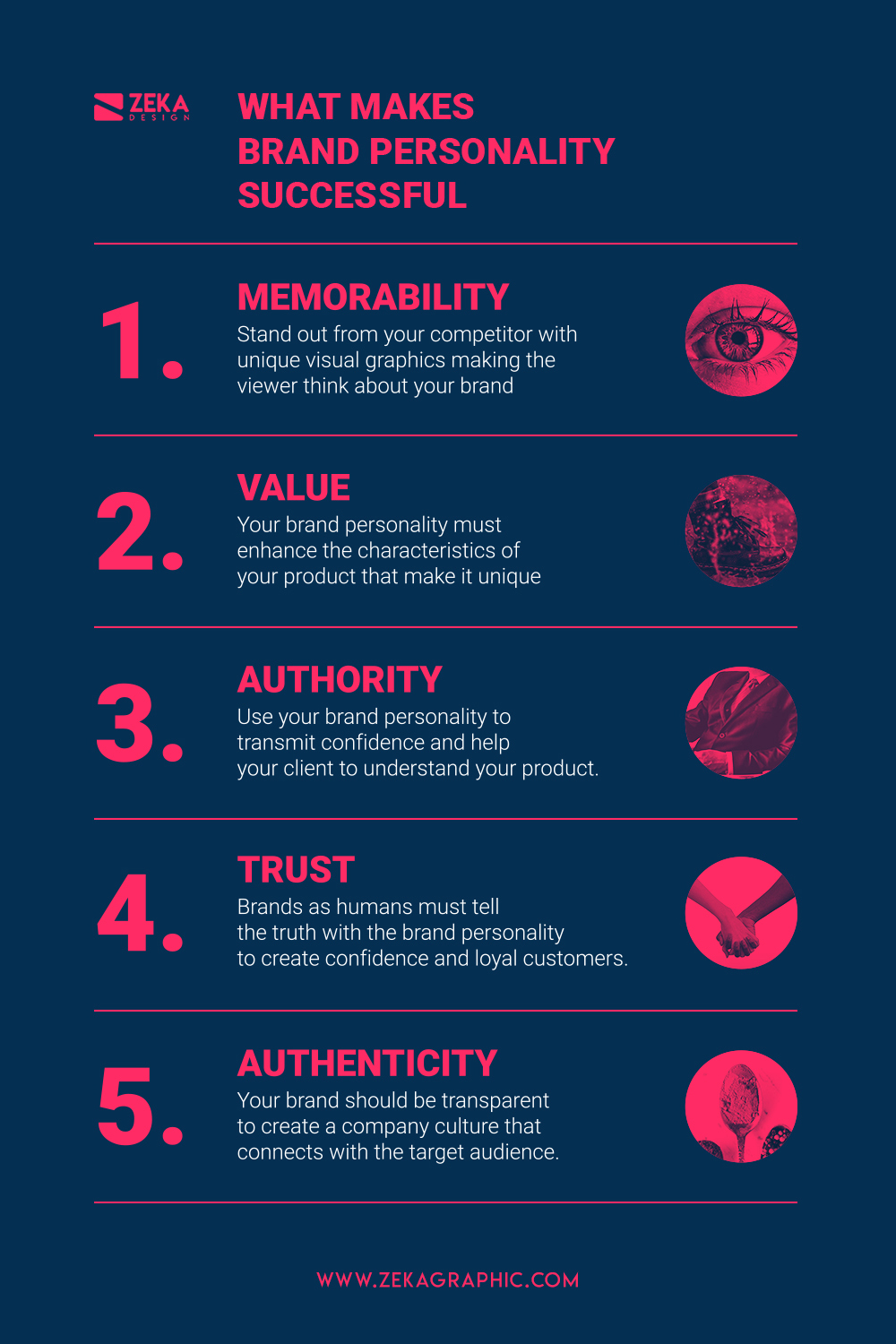 ZEKA DESIGN

WHAT MAKES BRAND PERSONALITY SUCCESSFUL

1. MEMORABILITY
Stand out from your competitor with unique visual graphics making the viewer think about your brand

2. VALUE
Your brand personality must enhance the characteristics of your product that make it unique

3. AUTHORITY
Use your brand personality to transmit confidence and help your client to understand your product.

4. TRUST
Brands as humans must tell the truth with the brand personality to create confidence and loyal customers.

5. AUTHENTICITY
Your brand should be transparent to create a company culture that connects with the target audience.

WWW.ZEKAGRAPHIC.COM