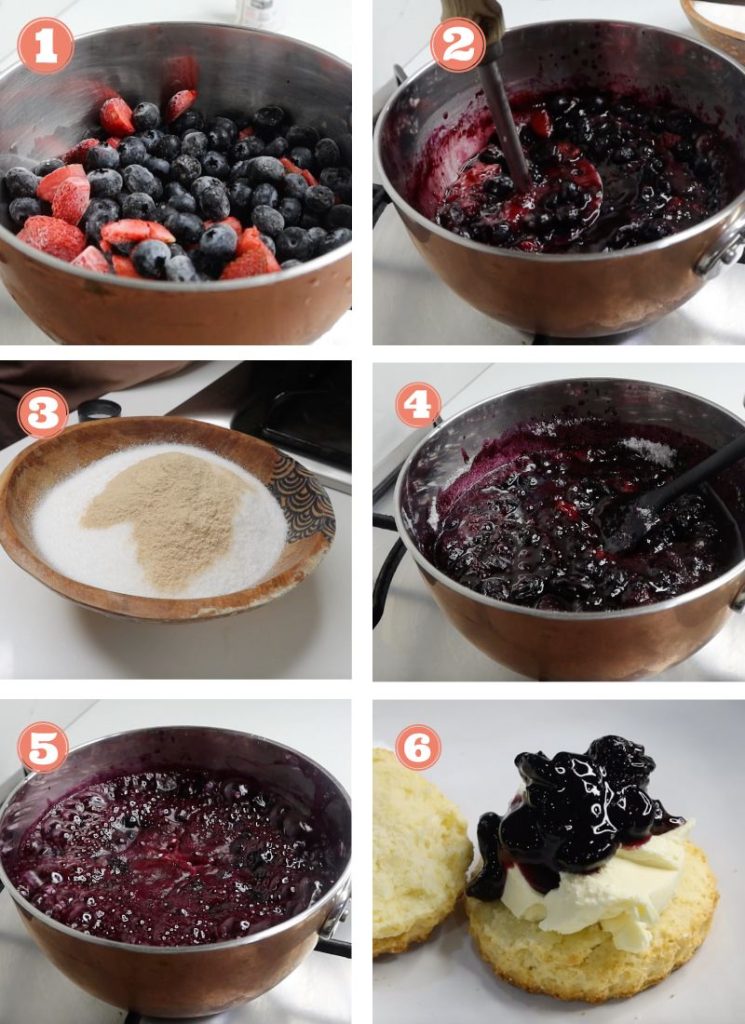 1
2
3
4
5
6