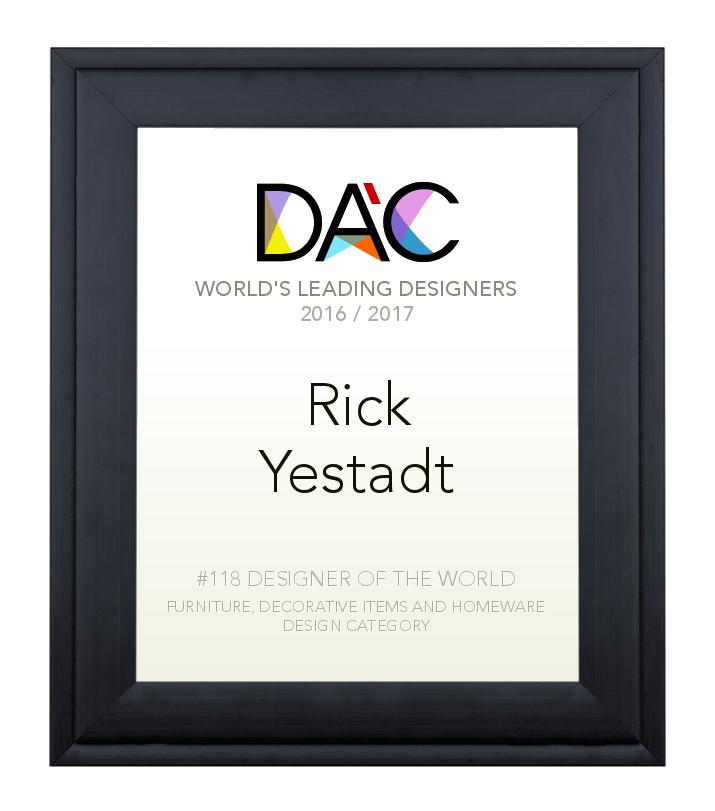 DAC

WORLD'S LEADING DESIGNERS
2016 / 2017

Rick
Yestadt

#118 DESIGNER OF THE WORLD
FURNITURE, DECORATIVE ITEMS AND HOMEWARE DESIGN CATEGORY