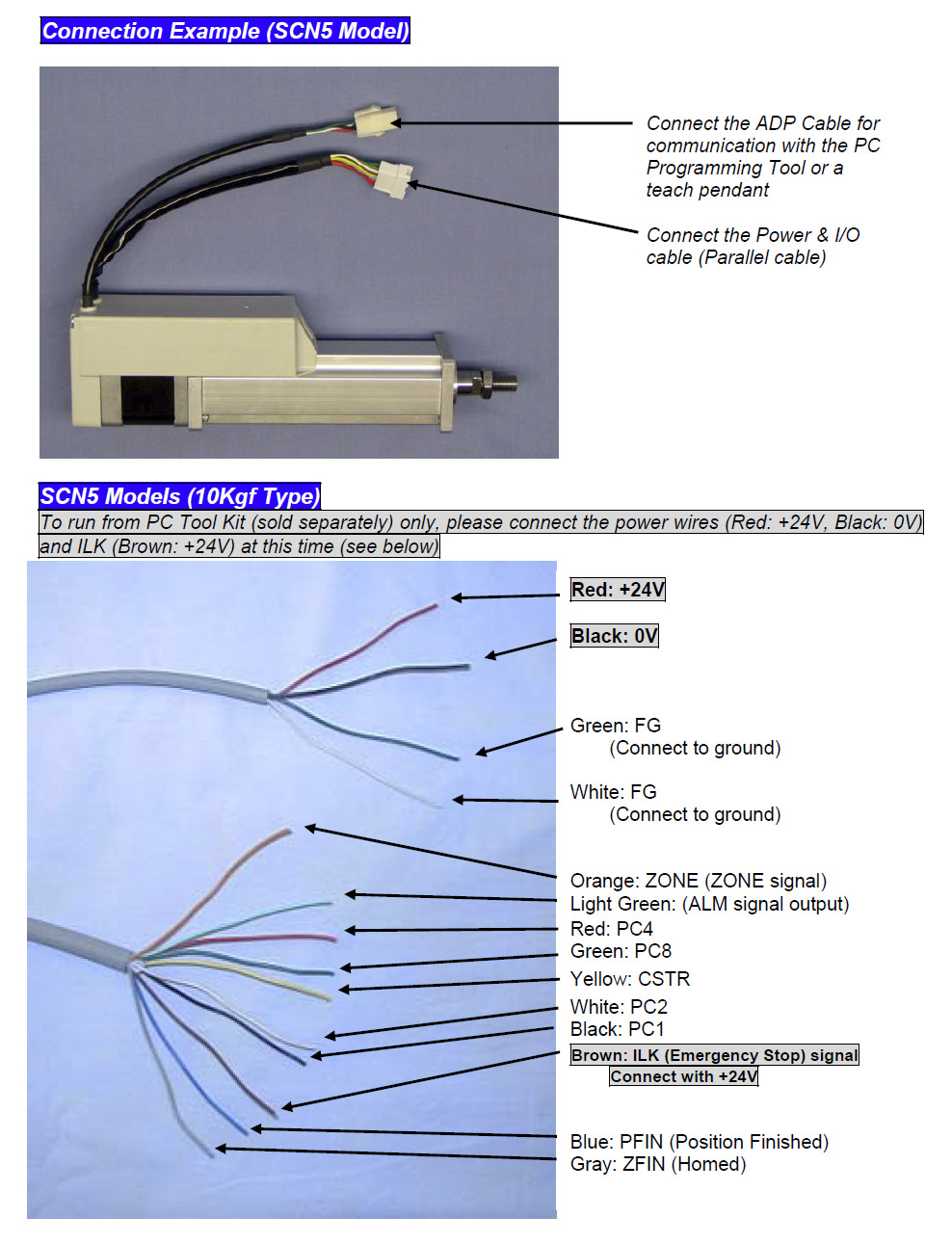 Connection Example (SCN5 Model)

Connect the ADP Cable for communication with the PC Programming Tool or a teach pendant

Connect the Power & I/O cable (Parallel cable)

SCN5 Models (10Kgf Type)

To run from PC Tool Kit (sold separately) only, please connect the power wires (Red: +24V, Black: 0V) and ILK (Brown: +24V) at this time (see below)

Red: +24V

Black: 0V

Green: FG
(Connect to ground)

White: FG
(Connect to ground)

Orange: ZONE (ZONE signal)
Light Green: (ALM signal output)
Red: PC4
Green: PC8
Yellow: CSTR
White: PC2
Black: PC1
Brown: ILK (Emergency Stop) signal
Connect with +24V

Blue: PFIN (Position Finished)
Gray: ZFIN (Homed)