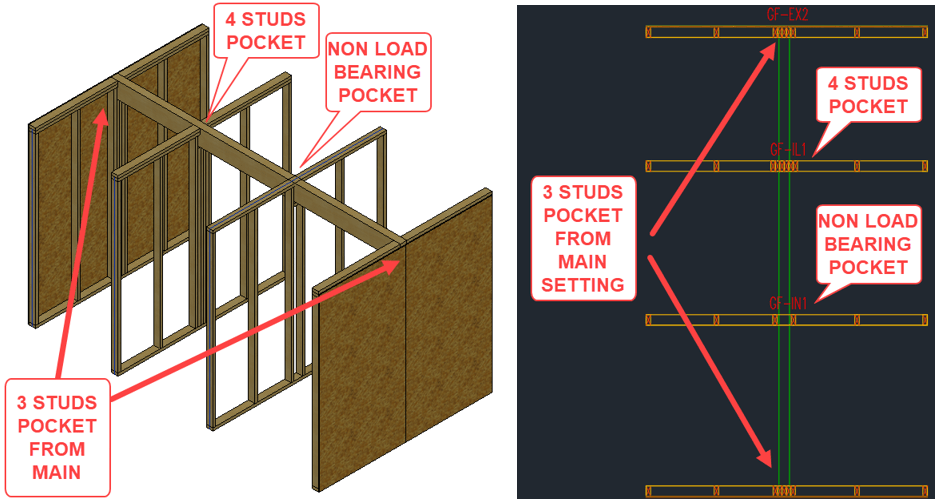 4 STUDS POCKET

NON LOAD BEARING POCKET

3 STUDS POCKET FROM MAIN

GF-EX2

4 STUDS POCKET

GF-IL1

3 STUDS POCKET FROM MAIN SETTING

NON LOAD BEARING POCKET

GF-IN1