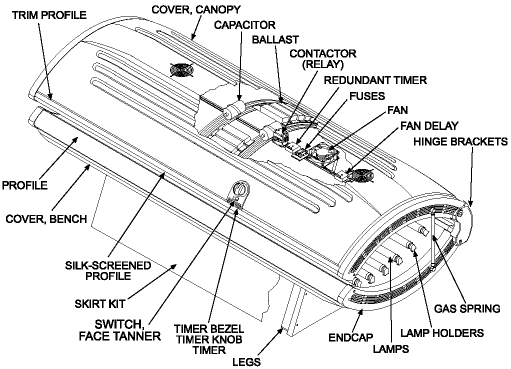 TRIM PROFILE
COVER, CANOPY
CAPACITOR
BALLAST
CONTACTOR (RELAY)
REDUNDANT TIMER
FUSES
FAN
FAN DELAY
HINGE BRACKETS
PROFILE
COVER, BENCH
SILK-SCREENED PROFILE
SKIRT KIT
SWITCH, FACE TANNER
TIMER BEZEL
TIMER KNOB
TIMER
LEGS
ENDCAP
LAMPS
LAMP HOLDERS
GAS SPRING