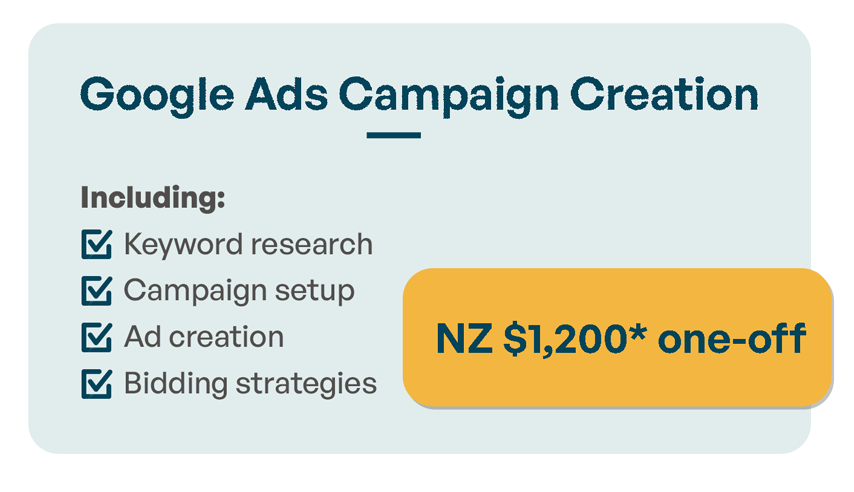 Google Ads Campaign Creation

Including:
☑ Keyword research
☑ Campaign setup
☑ Ad creation
☑ Bidding strategies

NZ $1,200* one-off