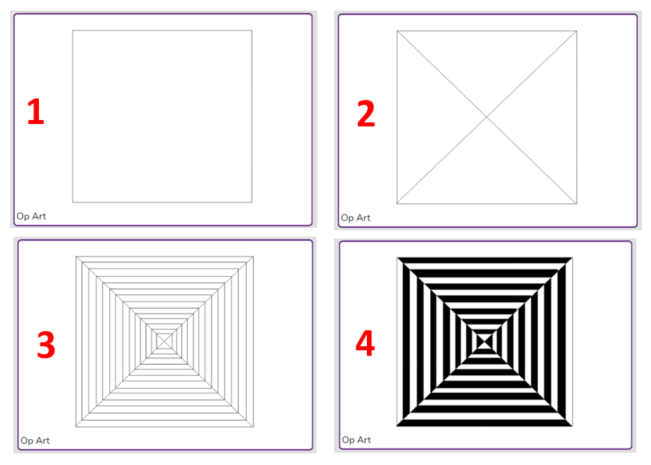 1

Op Art

2

Op Art

3

Op Art

4

Op Art