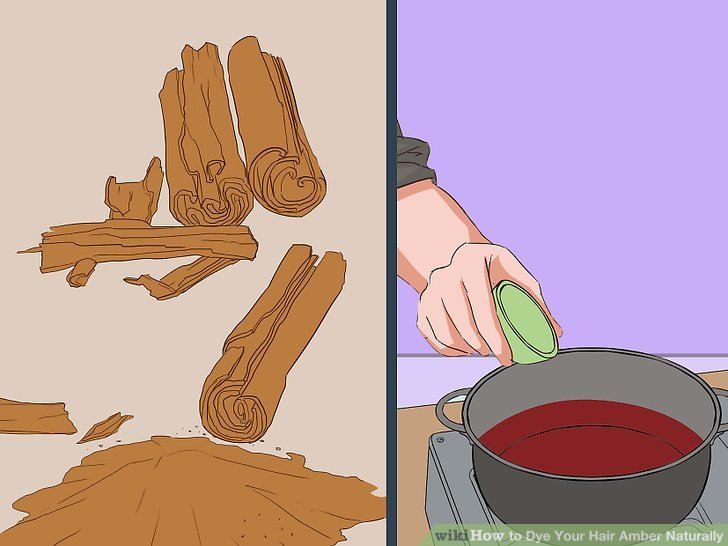 wikiHow to Dye Your Hair Amber Naturally