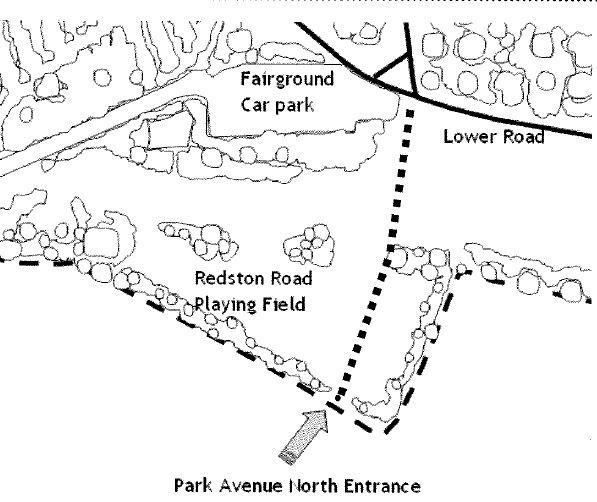 Fairground Car park

Lower Road

Redston Road Playing Field

Park Avenue North Entrance