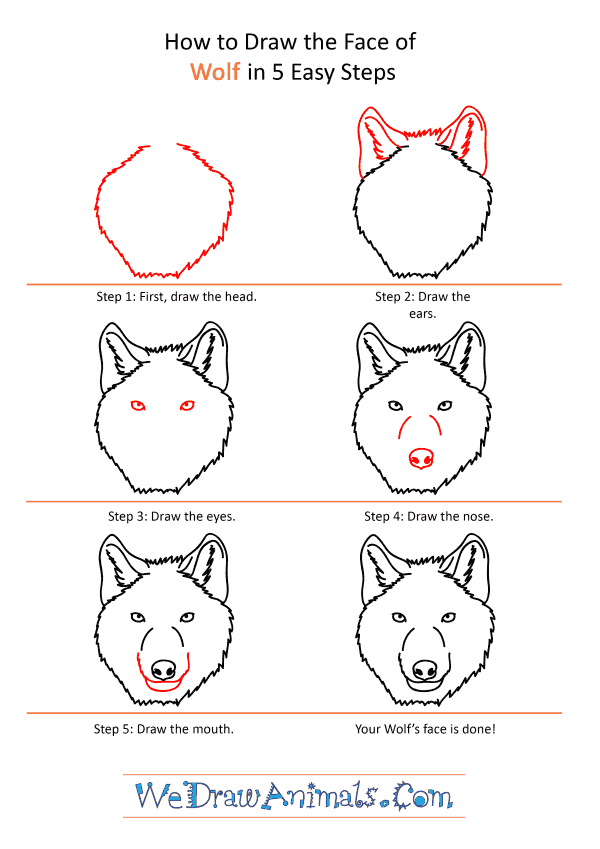 How to Draw the Face of Wolf in 5 Easy Steps

Step 1: First, draw the head.

Step 2: Draw the ears.

Step 3: Draw the eyes.

Step 4: Draw the nose.

Step 5: Draw the mouth.

Your Wolf's face is done!

WeDrawAnimals.Com