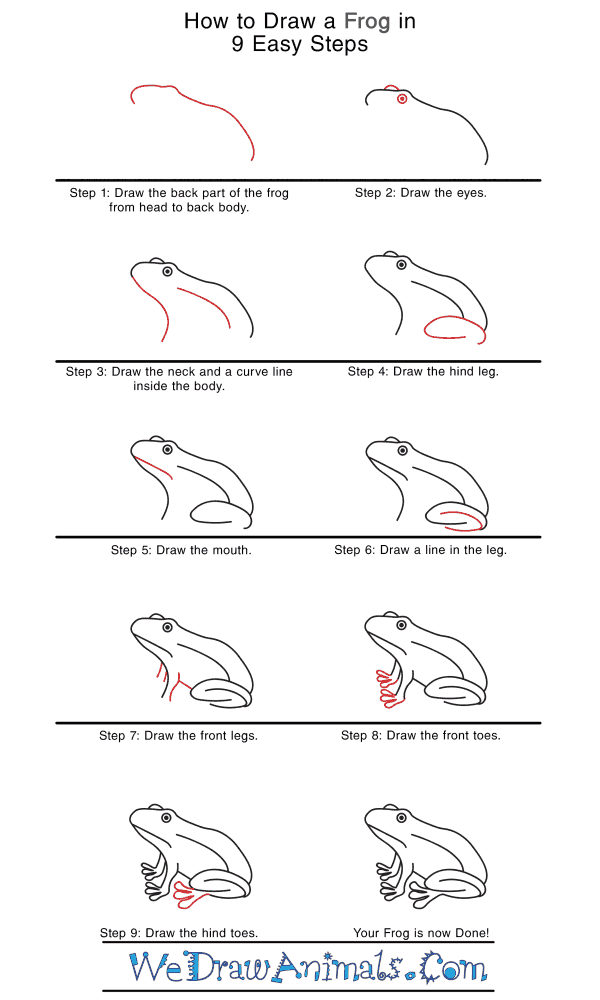 How to Draw a Frog in 9 Easy Steps

Step 1: Draw the back part of the frog from head to back body.

Step 2: Draw the eyes.

Step 3: Draw the neck and a curve line inside the body.

Step 4: Draw the hind leg.

Step 5: Draw the mouth.

Step 6: Draw a line in the leg.

Step 7: Draw the front legs.

Step 8: Draw the front toes.

Step 9: Draw the hind toes.

Your Frog is now Done!

WeDrawAnimals.Com