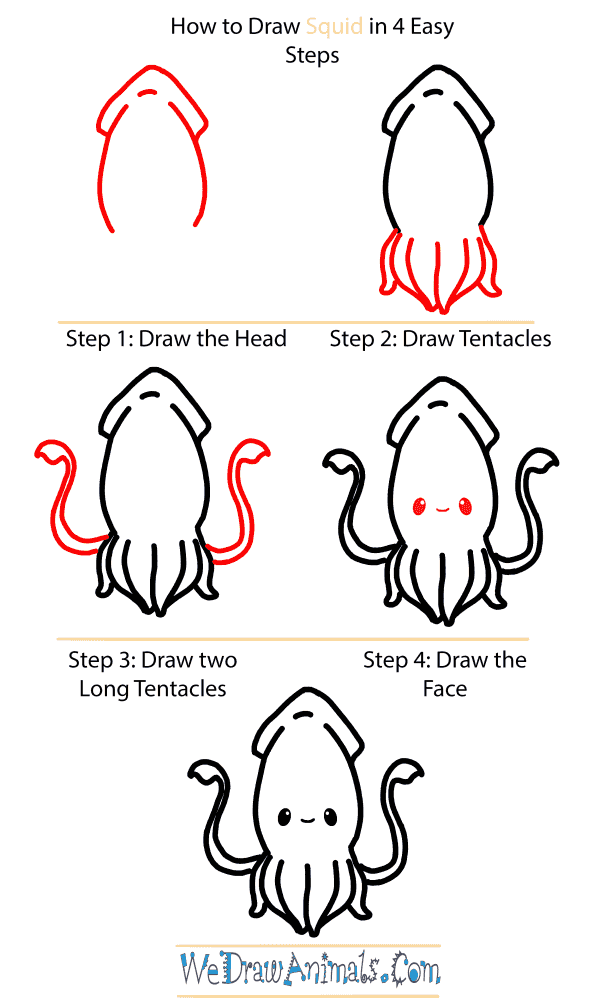 How to Draw Squid in 4 Easy Steps

Step 1: Draw the Head

Step 2: Draw Tentacles

Step 3: Draw two Long Tentacles

Step 4: Draw the Face

WeDrawAnimals.Com