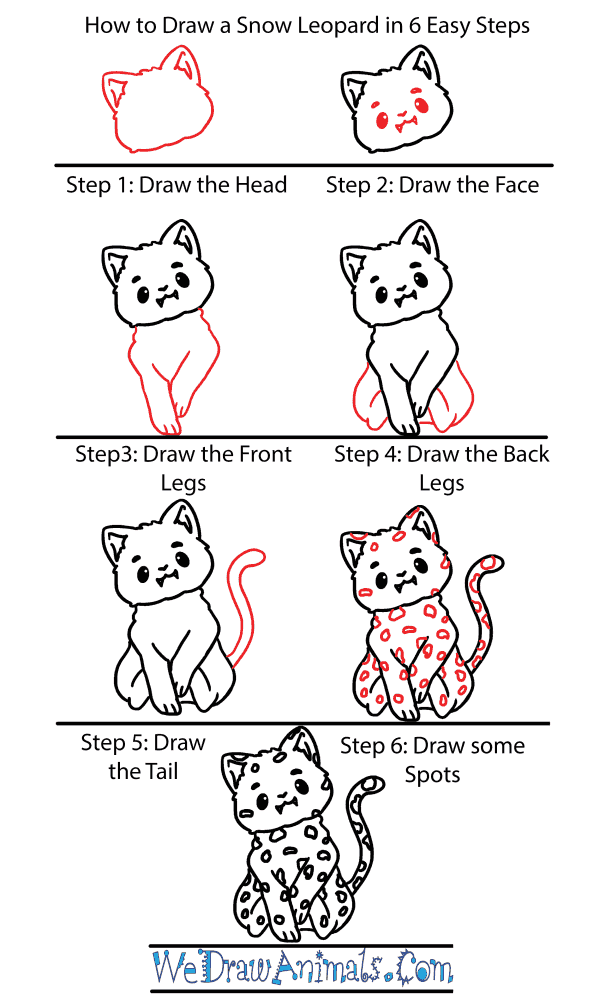 How to Draw a Snow Leopard in 6 Easy Steps

Step 1: Draw the Head

Step 2: Draw the Face

Step3: Draw the Front Legs

Step 4: Draw the Back Legs

Step 5: Draw the Tail

Step 6: Draw some Spots

WeDrawAnimals.Com