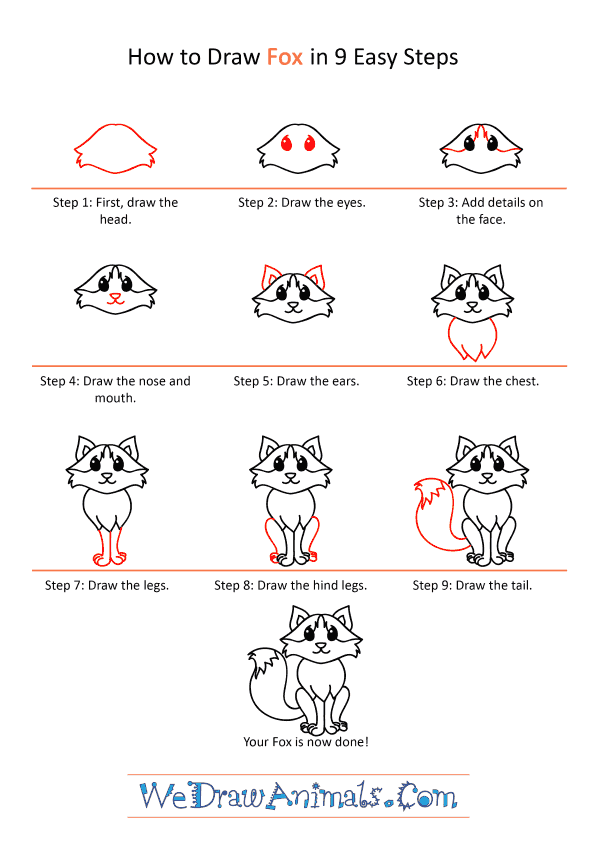 How to Draw Fox in 9 Easy Steps

Step 1: First, draw the head.

Step 2: Draw the eyes.

Step 3: Add details on the face.

Step 4: Draw the nose and mouth.

Step 5: Draw the ears.

Step 6: Draw the chest.

Step 7: Draw the legs.

Step 8: Draw the hind legs.

Step 9: Draw the tail.

Your Fox is now done!

WeDrawAnimals.Com