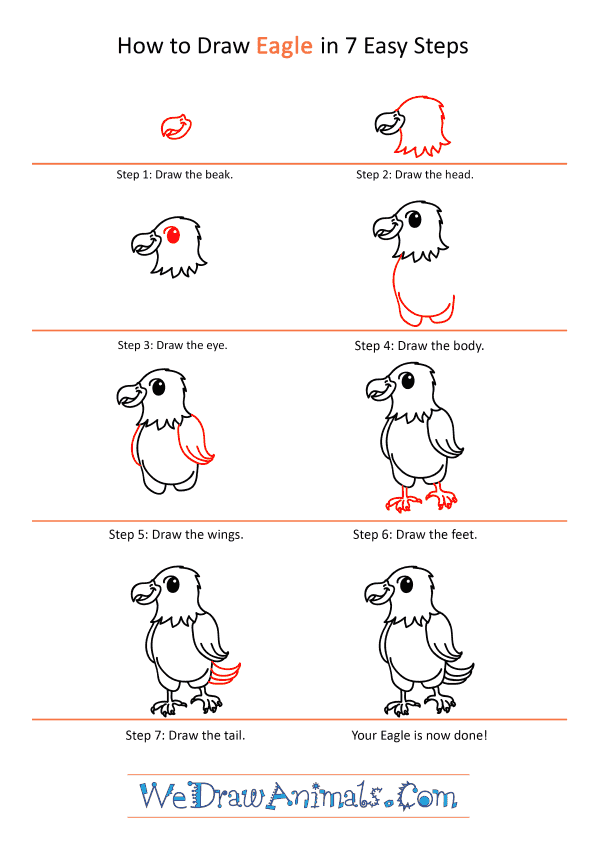 How to Draw Eagle in 7 Easy Steps

Step 1: Draw the beak.

Step 2: Draw the head.

Step 3: Draw the eye.

Step 4: Draw the body.

Step 5: Draw the wings.

Step 6: Draw the feet.

Step 7: Draw the tail.

Your Eagle is now done!

WeDrawAnimals.Com