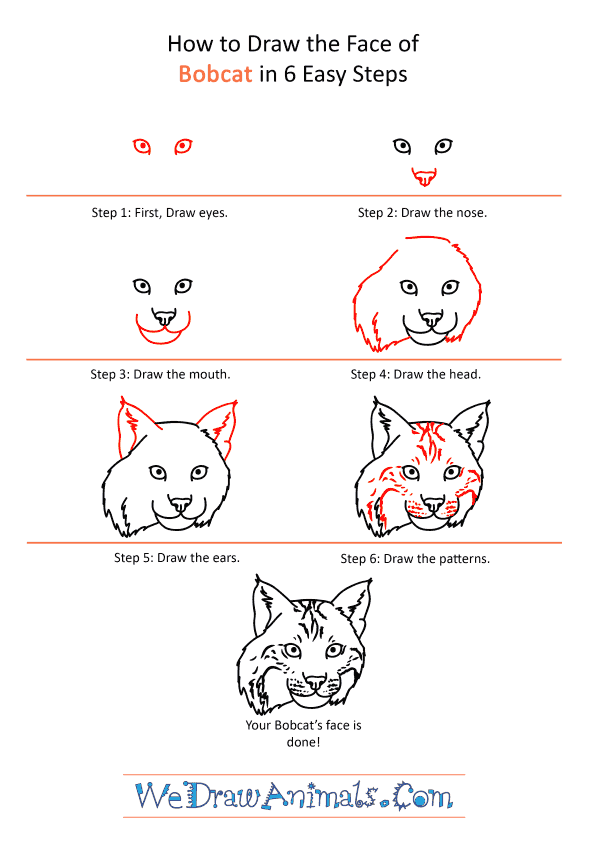 How to Draw the Face of
Bobcat in 6 Easy Steps

Step 1: First, Draw eyes.

Step 2: Draw the nose.

Step 3: Draw the mouth.

Step 4: Draw the head.

Step 5: Draw the ears.

Step 6: Draw the patterns.

Your Bobcat's face is done!

WeDrawAnimals.Com