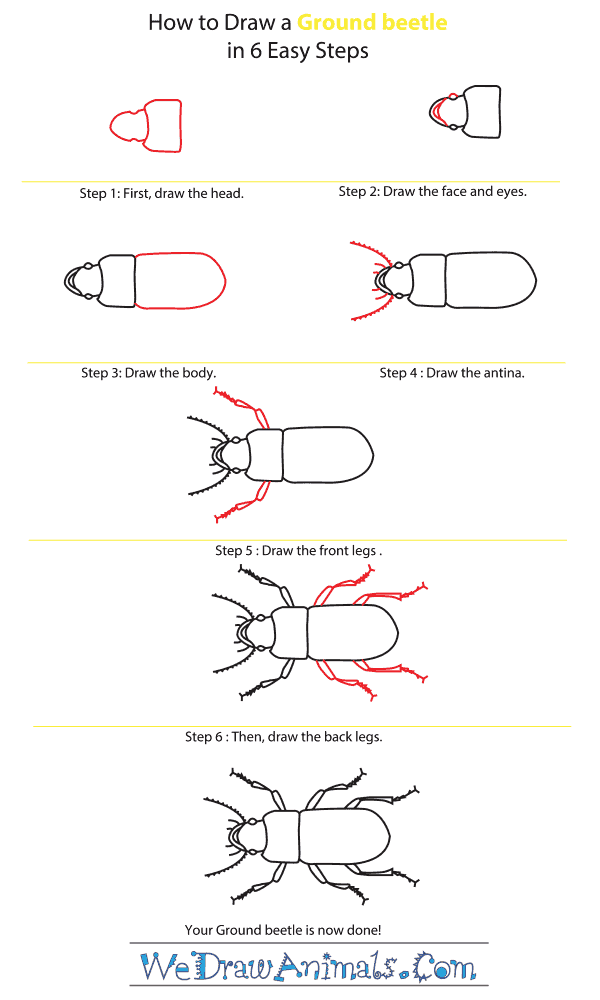 How to Draw a Ground beetle
in 6 Easy Steps

Step 1: First, draw the head.

Step 2: Draw the face and eyes.

Step 3: Draw the body.

Step 4 : Draw the antina.

Step 5 : Draw the front legs .

Step 6 : Then, draw the back legs.

Your Ground beetle is now done!

WeDrawAnimals.Com