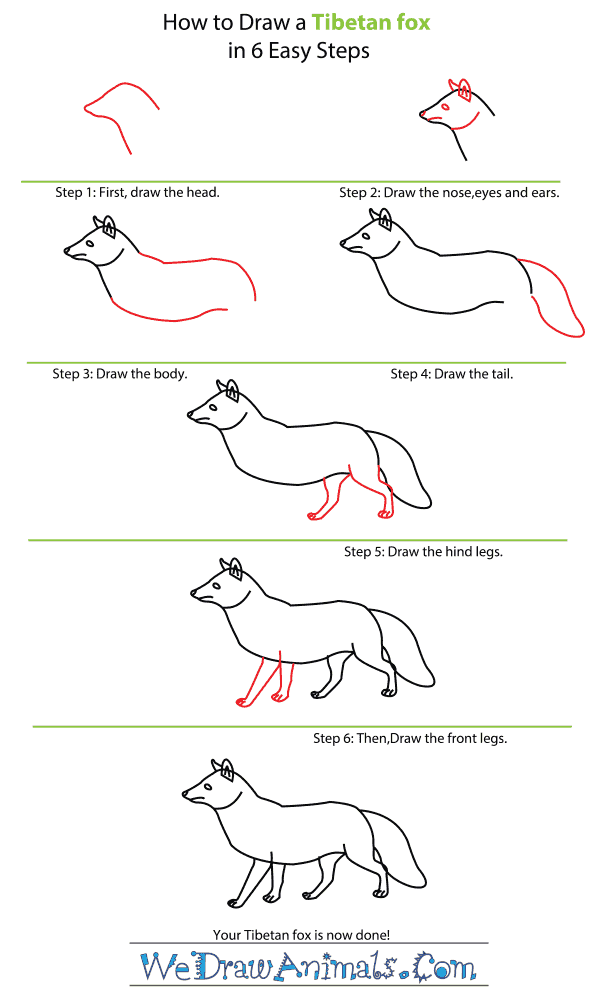 How to Draw a Tibetan fox
in 6 Easy Steps

Step 1: First, draw the head.

Step 2: Draw the nose,eyes and ears.

Step 3: Draw the body.

Step 4: Draw the tail.

Step 5: Draw the hind legs.

Step 6: Then,Draw the front legs.

Your Tibetan fox is now done!

WeDrawAnimals.Com