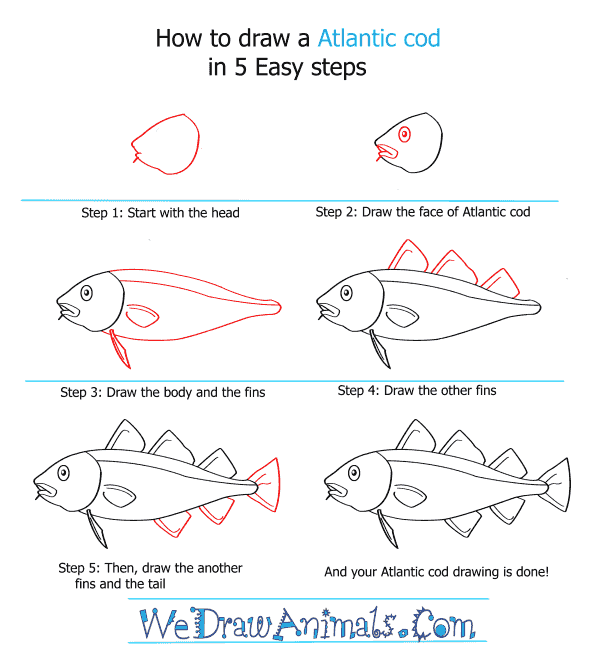 How to draw a Atlantic cod
in 5 Easy steps

Step 1: Start with the head

Step 2: Draw the face of Atlantic cod

Step 3: Draw the body and the fins

Step 4: Draw the other fins

Step 5: Then, draw the another fins and the tail

And your Atlantic cod drawing is done!

WeDrawAnimals.Com