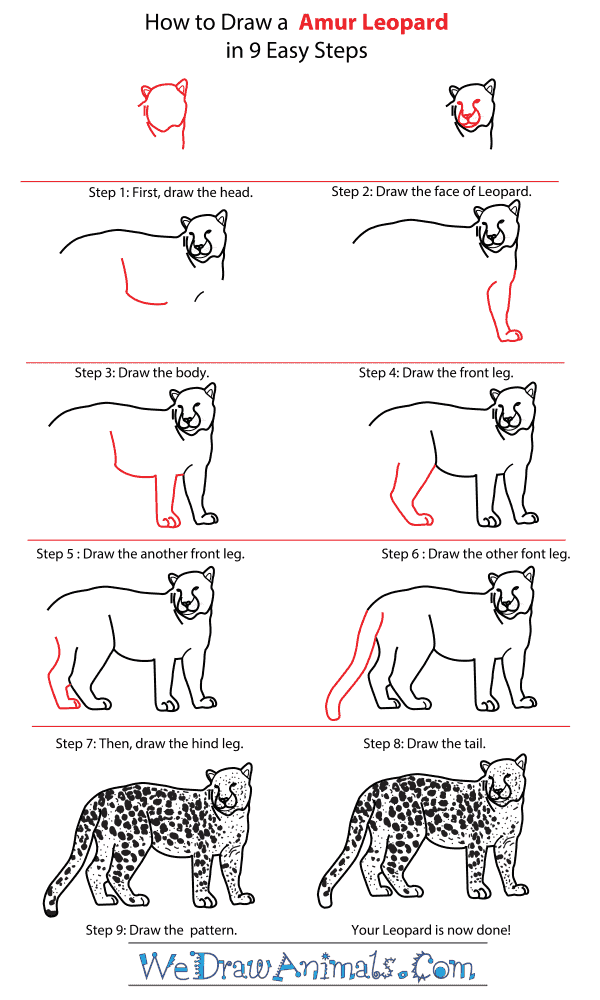 How to Draw a Amur Leopard
in 9 Easy Steps

Step 1: First, draw the head.

Step 2: Draw the face of Leopard.

Step 3: Draw the body.

Step 4: Draw the front leg.

Step 5 : Draw the another front leg.

Step 6 : Draw the other font leg.

Step 7: Then, draw the hind leg.

Step 8: Draw the tail.

Step 9: Draw the pattern.

Your Leopard is now done!

WeDrawAnimals.Com