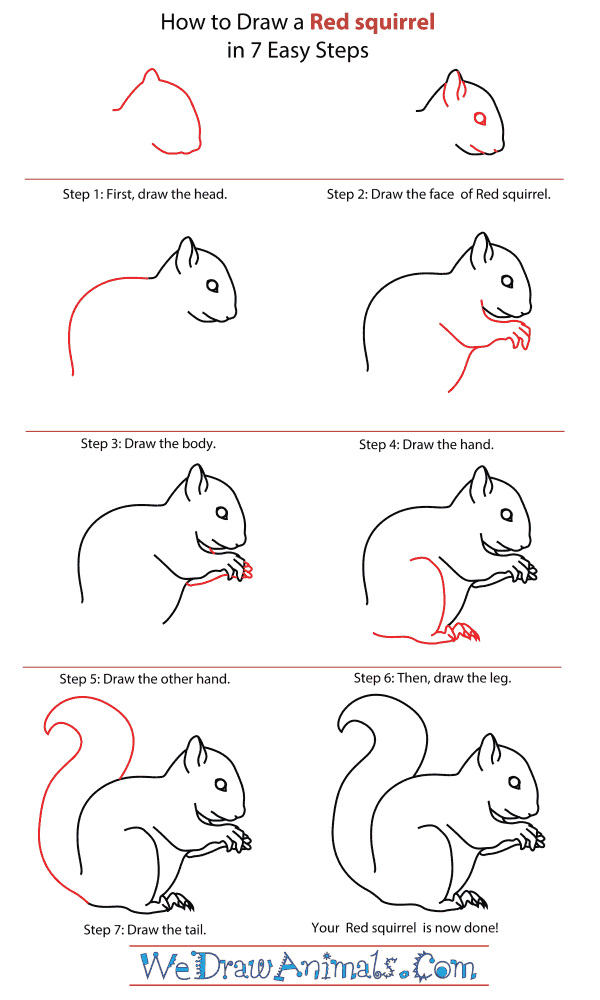 How to Draw a Red squirrel
in 7 Easy Steps

Step 1: First, draw the head.

Step 2: Draw the face of Red squirrel.

Step 3: Draw the body.

Step 4: Draw the hand.

Step 5: Draw the other hand.

Step 6: Then, draw the leg.

Step 7: Draw the tail.

Your Red squirrel is now done!

WeDrawAnimals.Com