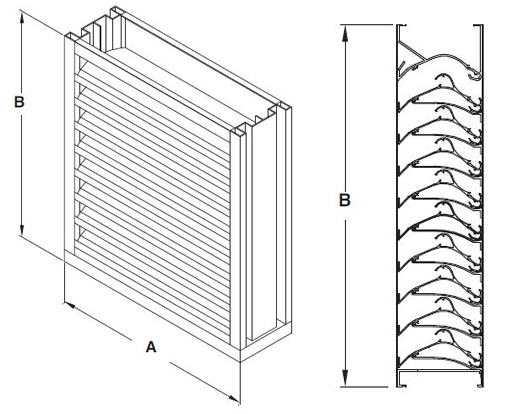 B

A

B