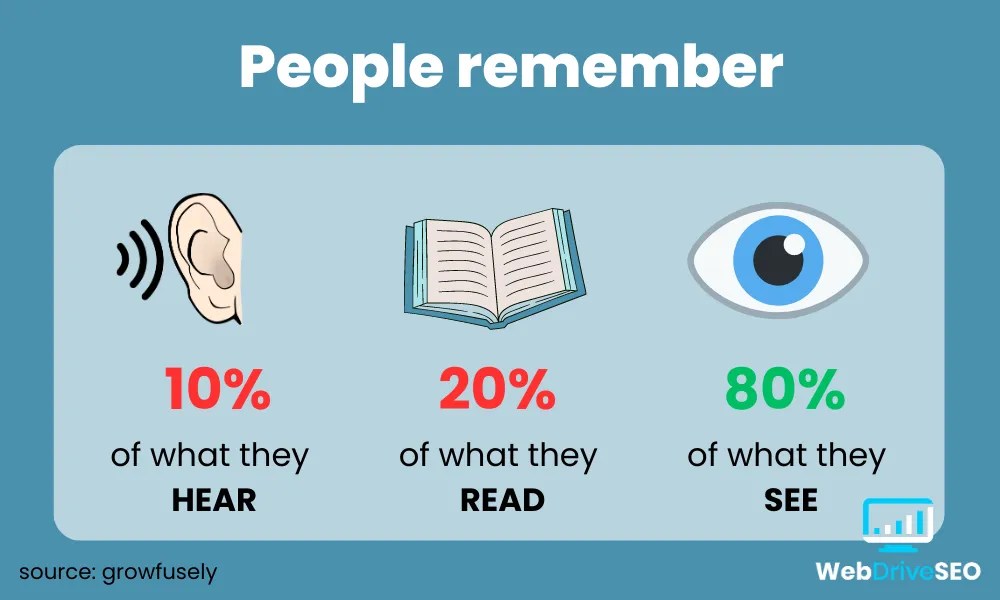 People remember

10%
of what they
HEAR

20%
of what they
READ

80%
of what they
SEE

source: growfusely

WebDriveSEO