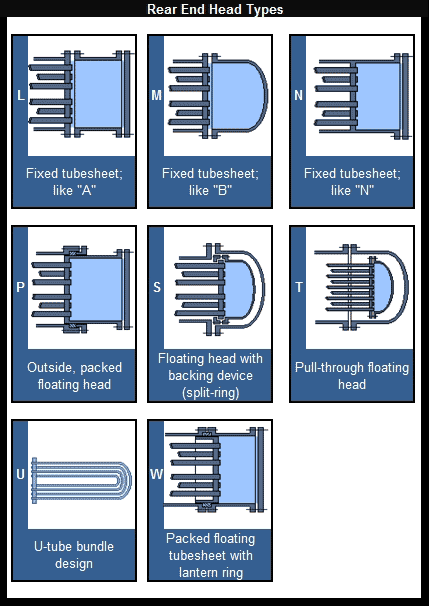 Rear End Head Types

L

Fixed tubesheet; like "A"

M

Fixed tubesheet; like "B"

N

Fixed tubesheet; like "N"

P

Outside, packed floating head

S

Floating head with backing device (split-ring)

T

Pull-through floating head

U

U-tube bundle design

W

Packed floating tubesheet with lantern ring