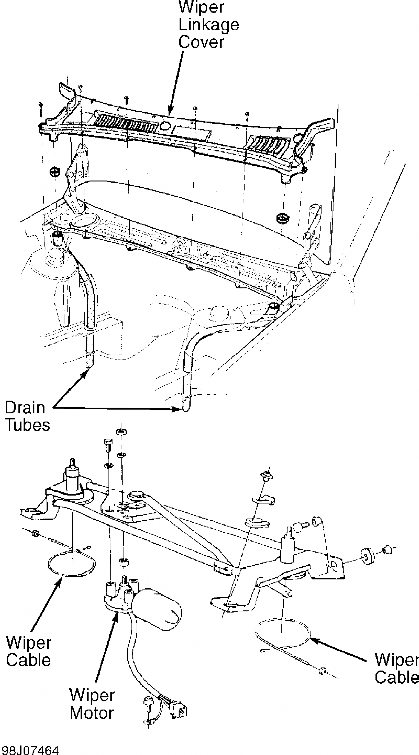 Wiper Linkage Cover

Drain Tubes

Wiper Cable

Wiper Motor

Wiper Cable

98J07464