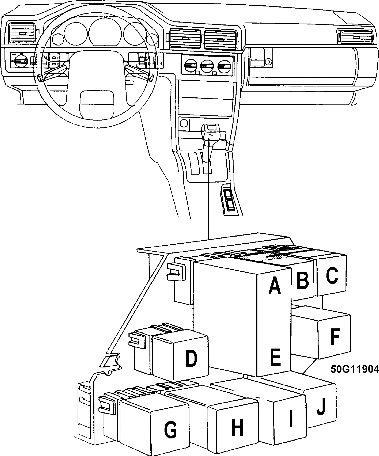 A
B
C
F
D
E
50G11904
G
H
I
J