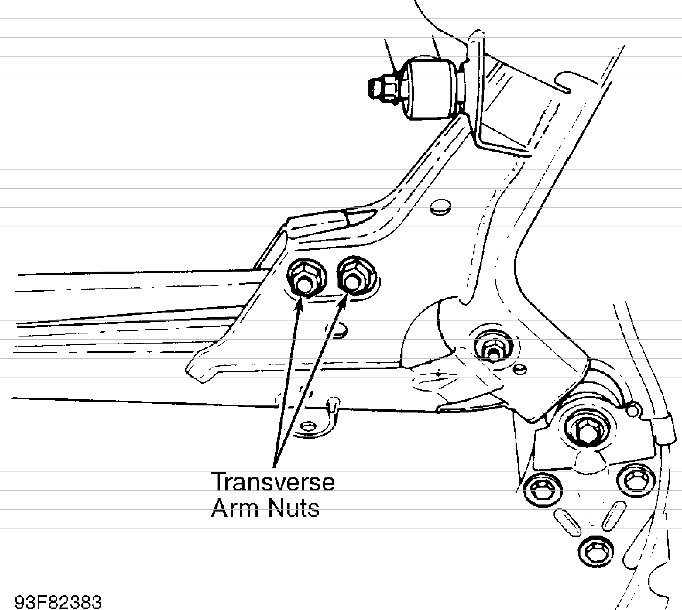 Transverse
Arm Nuts

93F82383