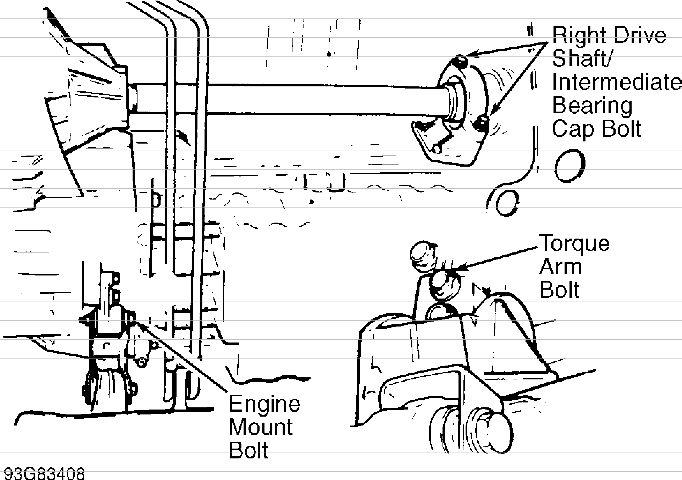 Right Drive Shaft/ Intermediate Bearing Cap Bolt

Torque Arm Bolt

Engine Mount Bolt

93G83408