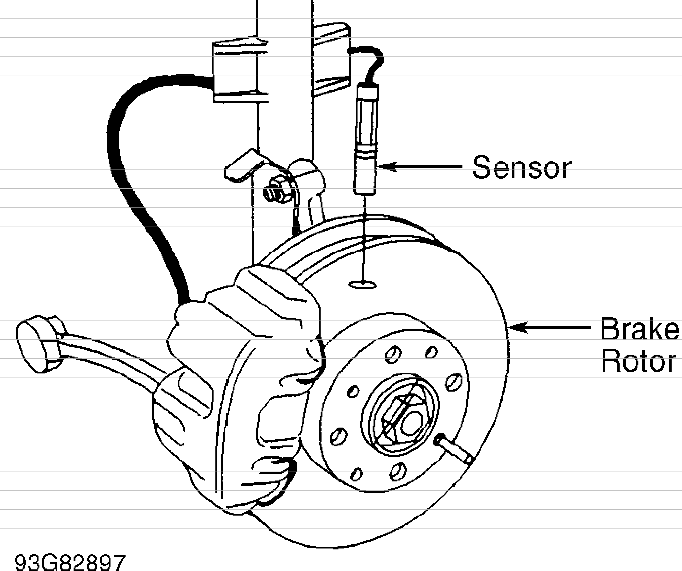 Sensor

Brake
Rotor

93G82897