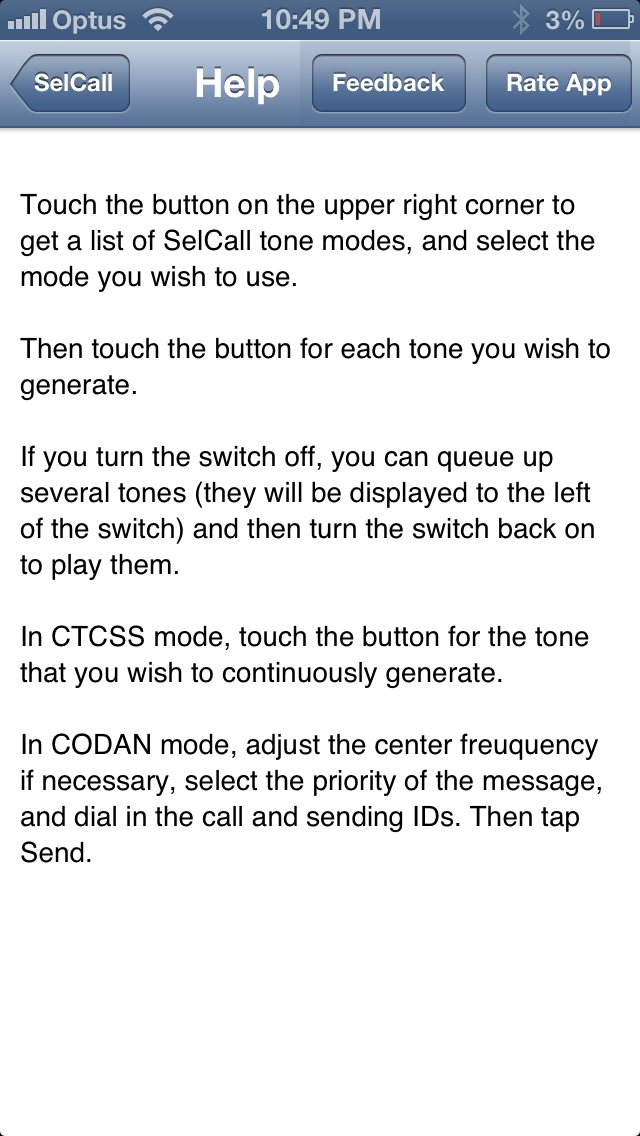 Optus 10:49 PM 3%

SelCall Help Feedback Rate App

Touch the button on the upper right corner to get a list of SelCall tone modes, and select the mode you wish to use.

Then touch the button for each tone you wish to generate.

If you turn the switch off, you can queue up several tones (they will be displayed to the left of the switch) and then turn the switch back on to play them.

In CTCSS mode, touch the button for the tone that you wish to continuously generate.

In CODAN mode, adjust the center freuquency if necessary, select the priority of the message, and dial in the call and sending IDs. Then tap Send.