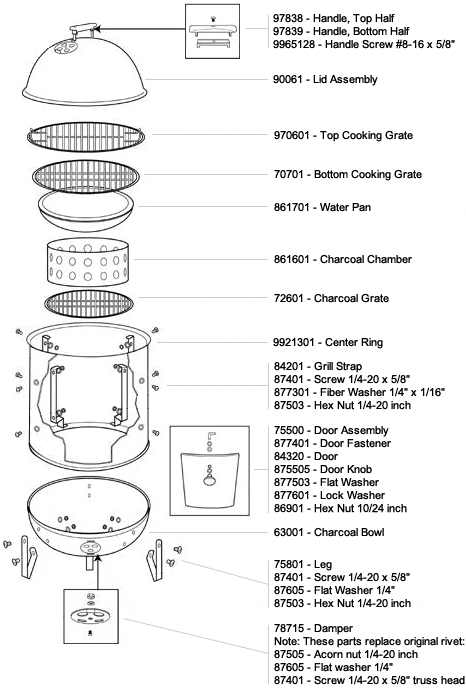 97838 - Handle, Top Half
97839 - Handle, Bottom Half
9965128 - Handle Screw #8-16 x 5/8"

90061 - Lid Assembly

970601 - Top Cooking Grate

70701 - Bottom Cooking Grate

861701 - Water Pan

861601 - Charcoal Chamber

72601 - Charcoal Grate

9921301 - Center Ring

84201 - Grill Strap
87401 - Screw 1/4-20 x 5/8"
877301 - Fiber Washer 1/4" x 1/16"
87503 - Hex Nut 1/4-20 inch

75500 - Door Assembly
877401 - Door Fastener
84320 - Door
875505 - Door Knob
877503 - Flat Washer
877601 - Lock Washer
86901 - Hex Nut 10/24 inch

63001 - Charcoal Bowl

75801 - Leg
87401 - Screw 1/4-20 x 5/8"
87605 - Flat Washer 1/4"
87503 - Hex Nut 1/4-20 inch

78715 - Damper
Note: These parts replace original rivet:
87505 - Acorn nut 1/4-20 inch
87605 - Flat washer 1/4"
87401 - Screw 1/4-20 x 5/8" truss head