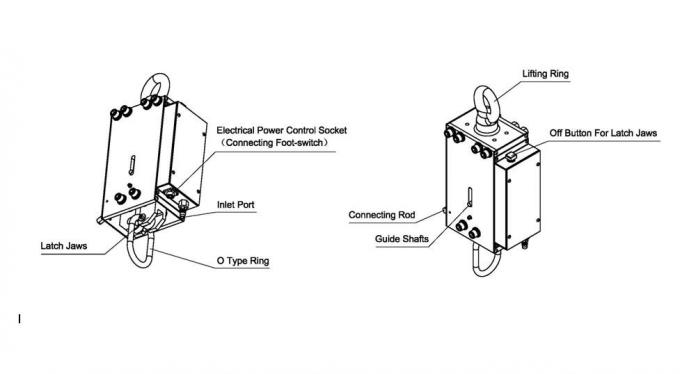 Electrical Power Control Socket
(Connecting Foot-switch)

Inlet Port

Latch Jaws

O Type Ring

Lifting Ring

Off Button For Latch Jaws

Connecting Rod

Guide Shafts