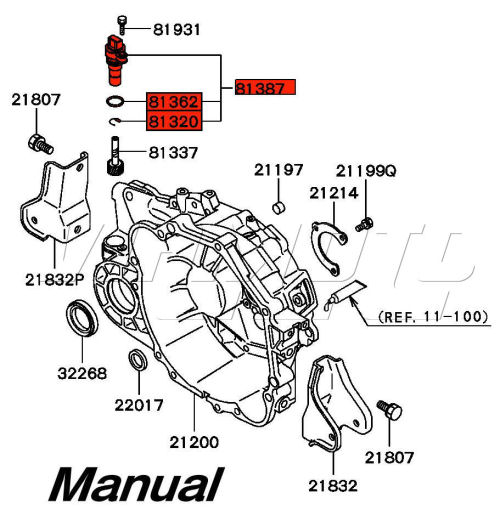 81931
81387
21807
81362
81320
81337
21197
21199Q
21214
21832P
(REF. 11-100)
32268
22017
21200
21807
21832
Manual